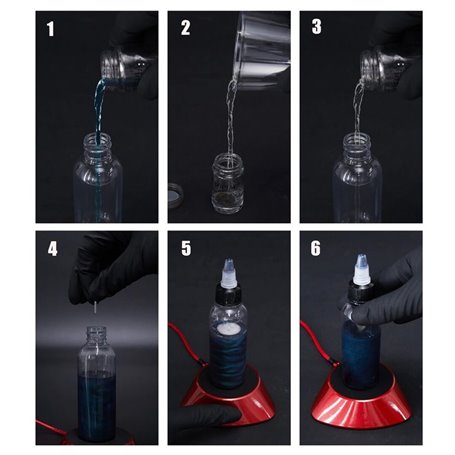 1

2

3

4

5

6